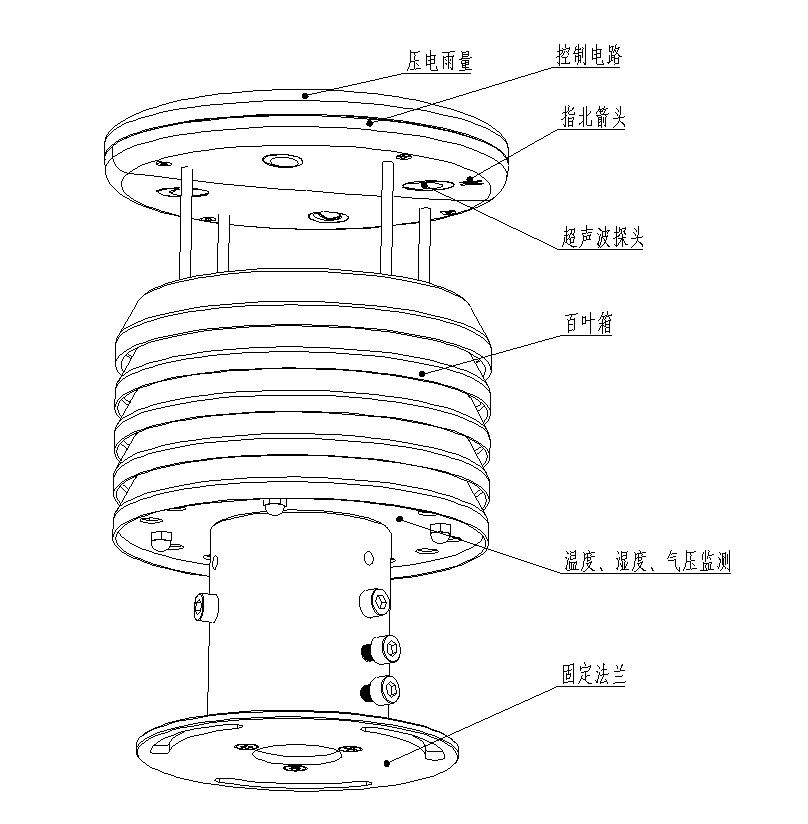 压电雨量

控制电路

指北箭头

超声波探头

百叶箱

温度、湿度、气压监测

固定法兰